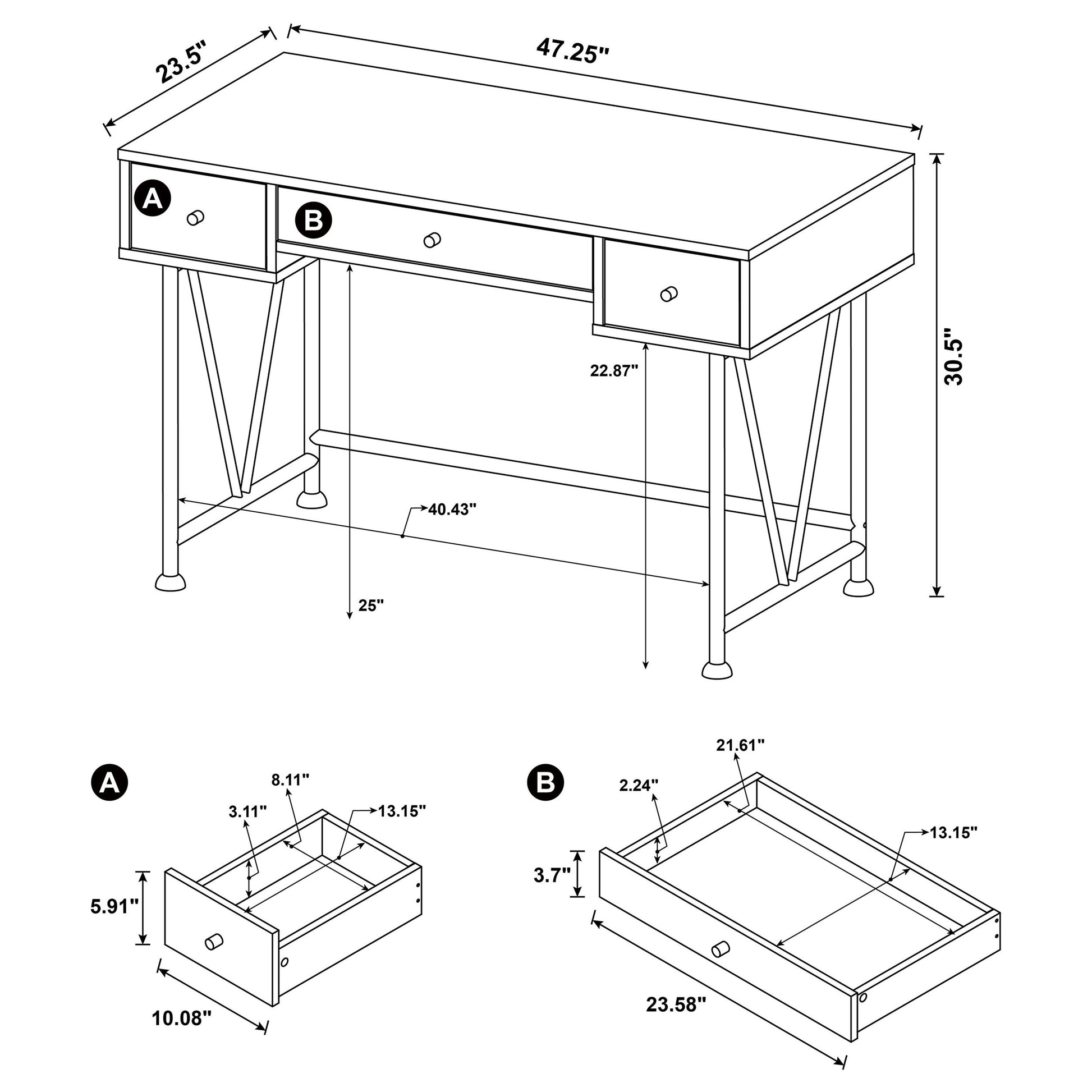 23.5"
47.25"
A
B
30.5"
22.87"
40.43"
25"

A
8.11"
3.11"
13.15"
5.91"
10.08"

B
21.61"
2.24"
13.15"
3.7"
23.58"