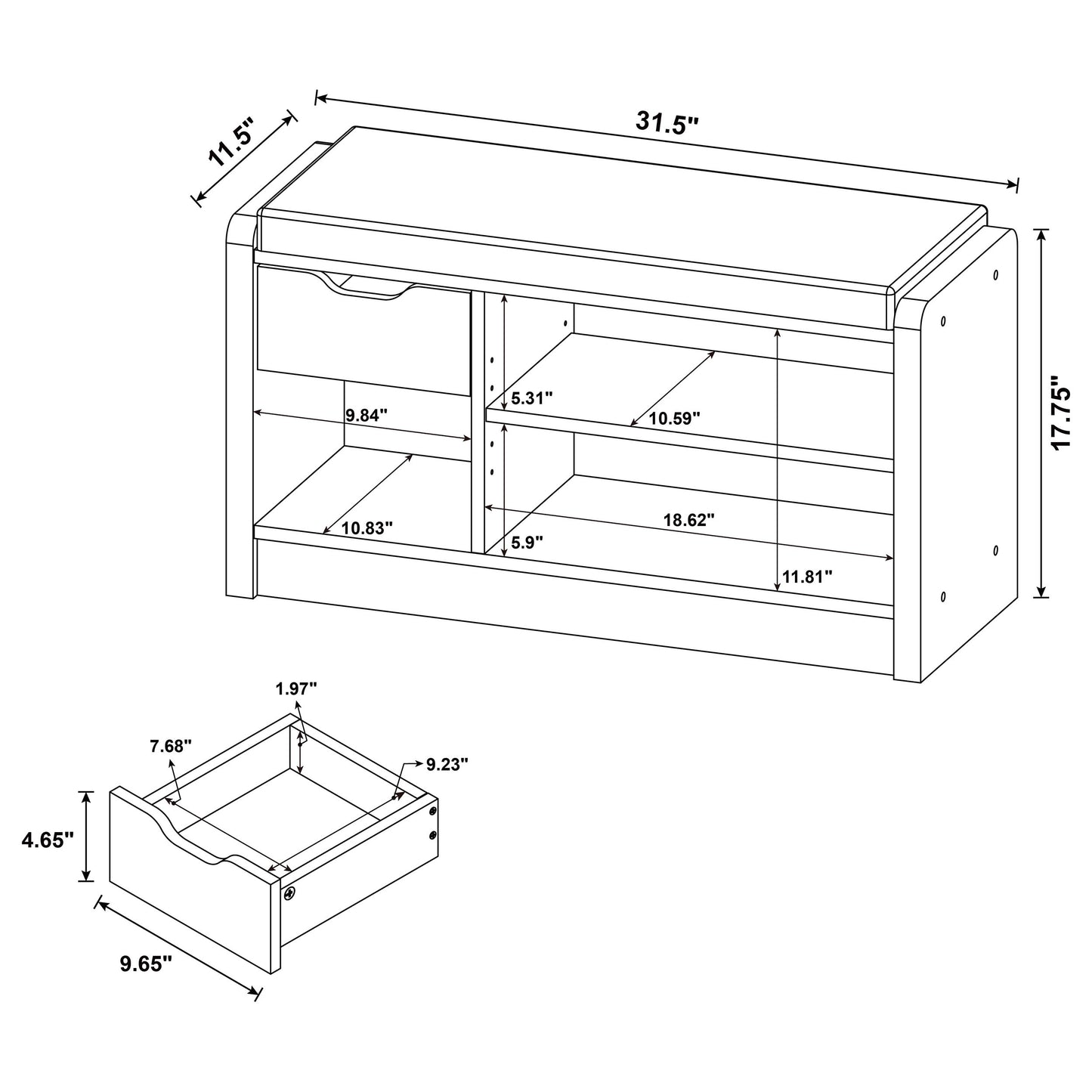 11.5"

31.5"

17.75"

5.31"

9.84"

10.59"

10.83"

18.62"

5.9"

11.81"

1.97"

7.68"

9.23"

4.65"

9.65"