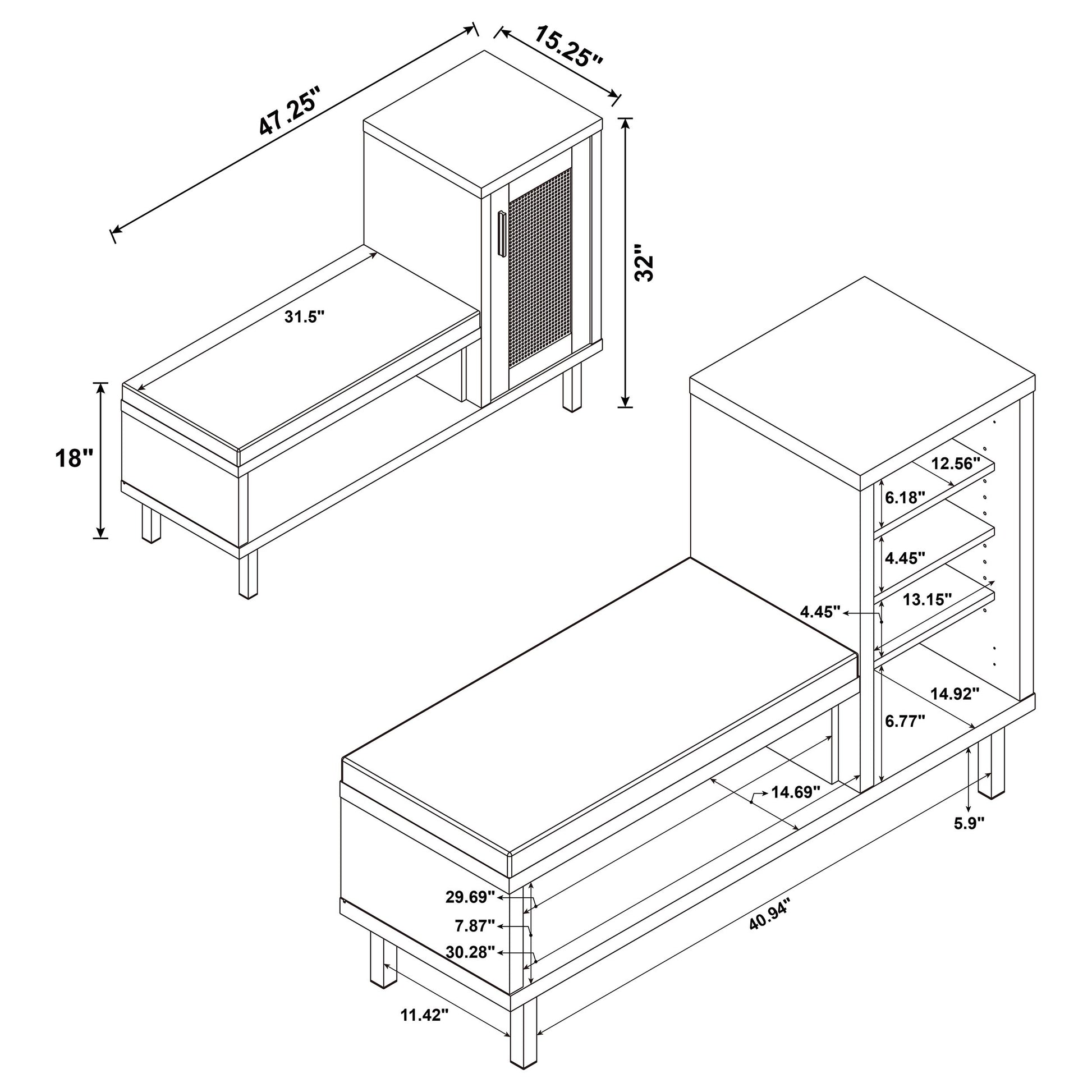 47.25"

15.25"

32"

31.5"

18"

12.56"

6.18"

4.45"

13.15"

4.45"

14.92"

6.77"

14.69"

5.9"

29.69"

7.87"

30.28"

40.94"

11.42"