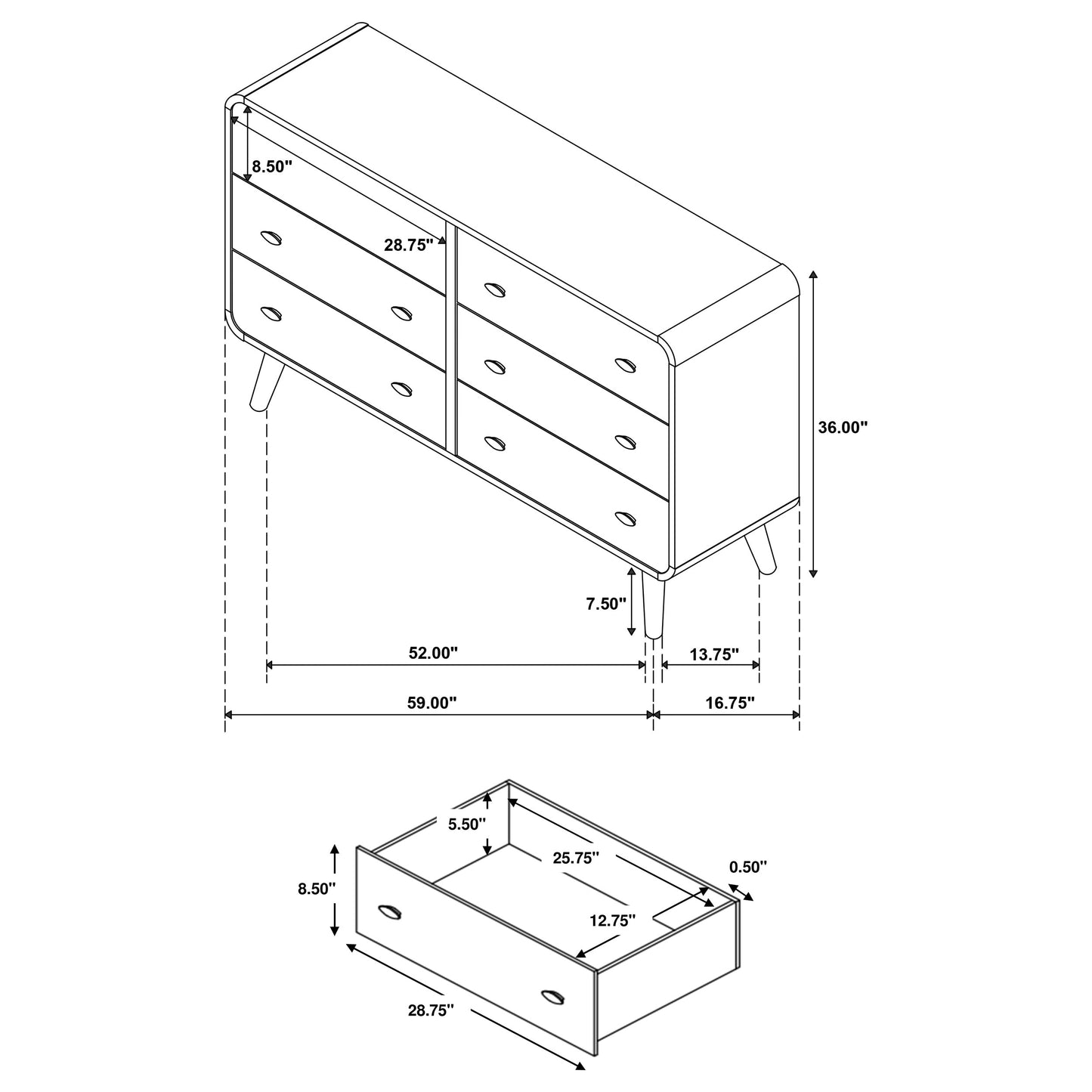 8.50"
28.75"
36.00"
7.50"
52.00"
13.75"
59.00"
16.75"

5.50"
25.75"
0.50"
8.50"
12.75"
28.75"