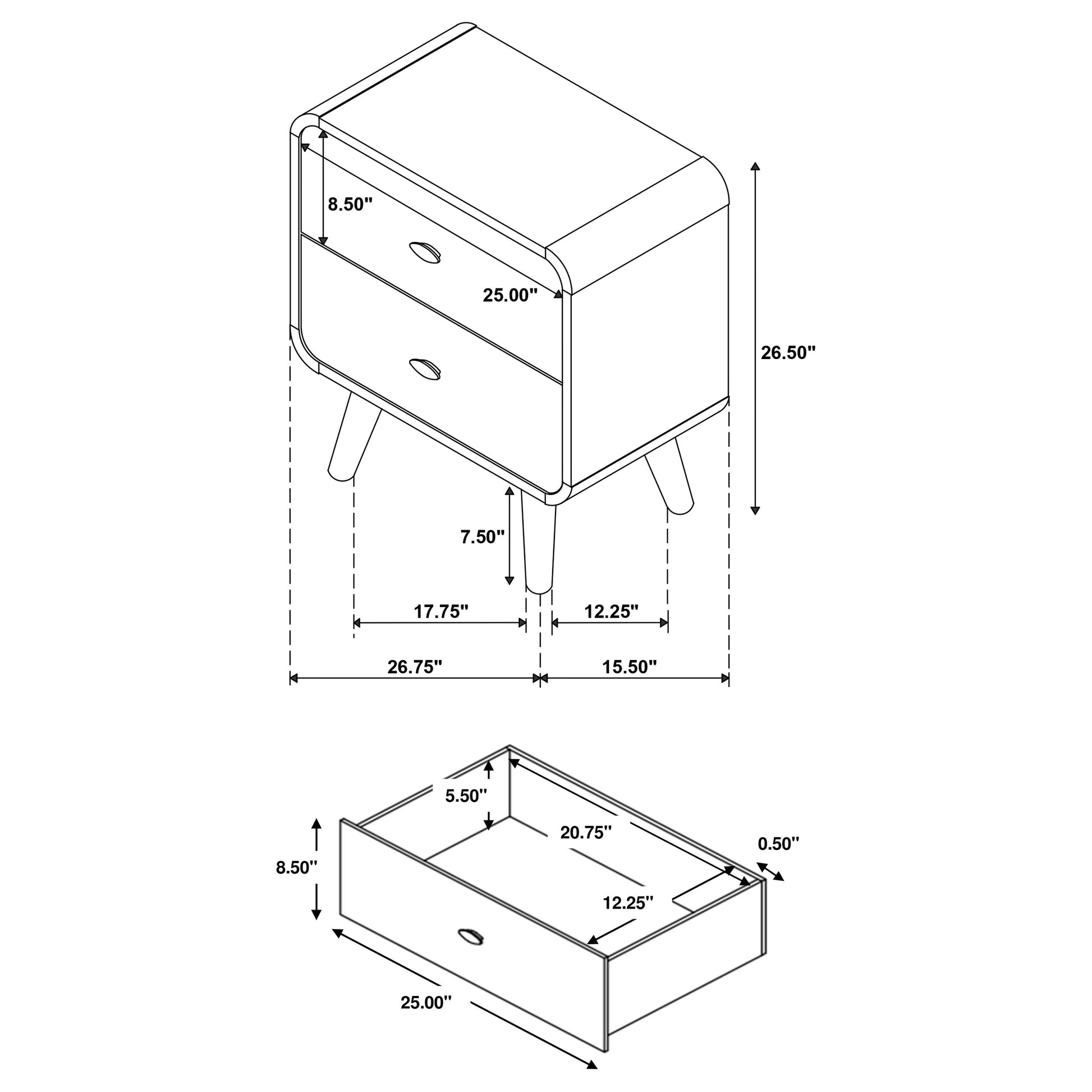 8.50"

25.00"

26.50"

7.50"

17.75"

12.25"

26.75"

15.50"

5.50"

20.75"

0.50"

8.50"

12.25"

25.00"