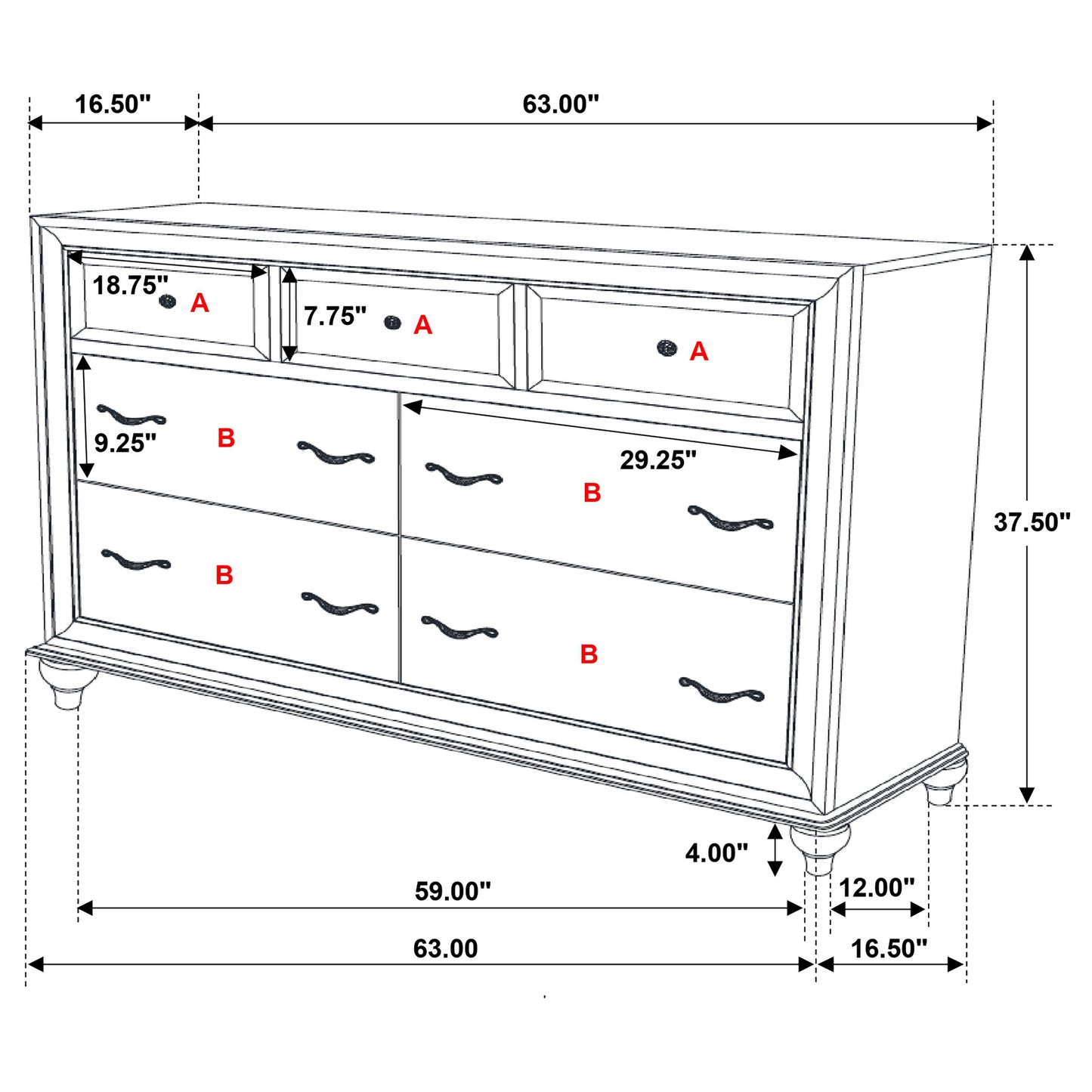 16.50"
63.00"
18.75"
A
7.75"
A
A
9.25"
B
29.25"
B
37.50"
B
B
4.00"
59.00"
12.00"
63.00
16.50"