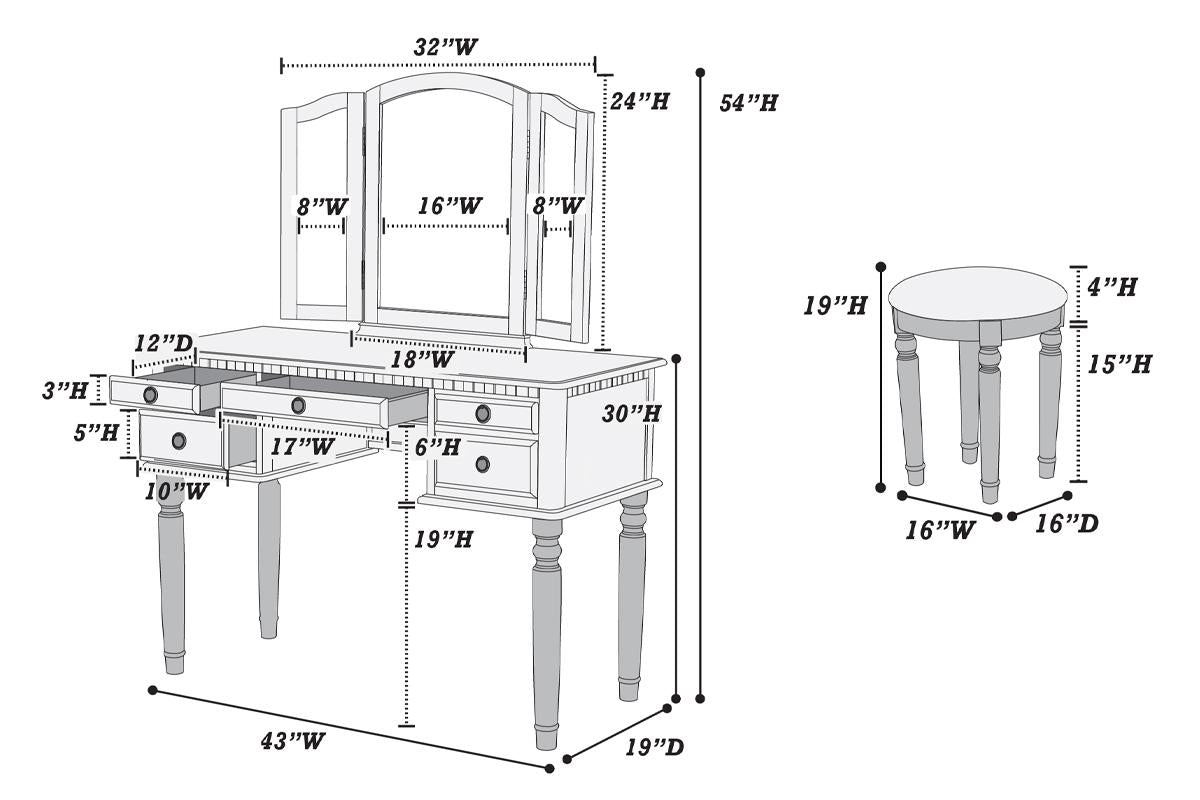 32"W
24"H
54"H
8"W
16"W
8"W
12"D
18"W
3"H
5"H
17"W
6"H
30"H
10"W
19"H
43"W
19"D
19"H
4"H
15"H
16"W
16"D