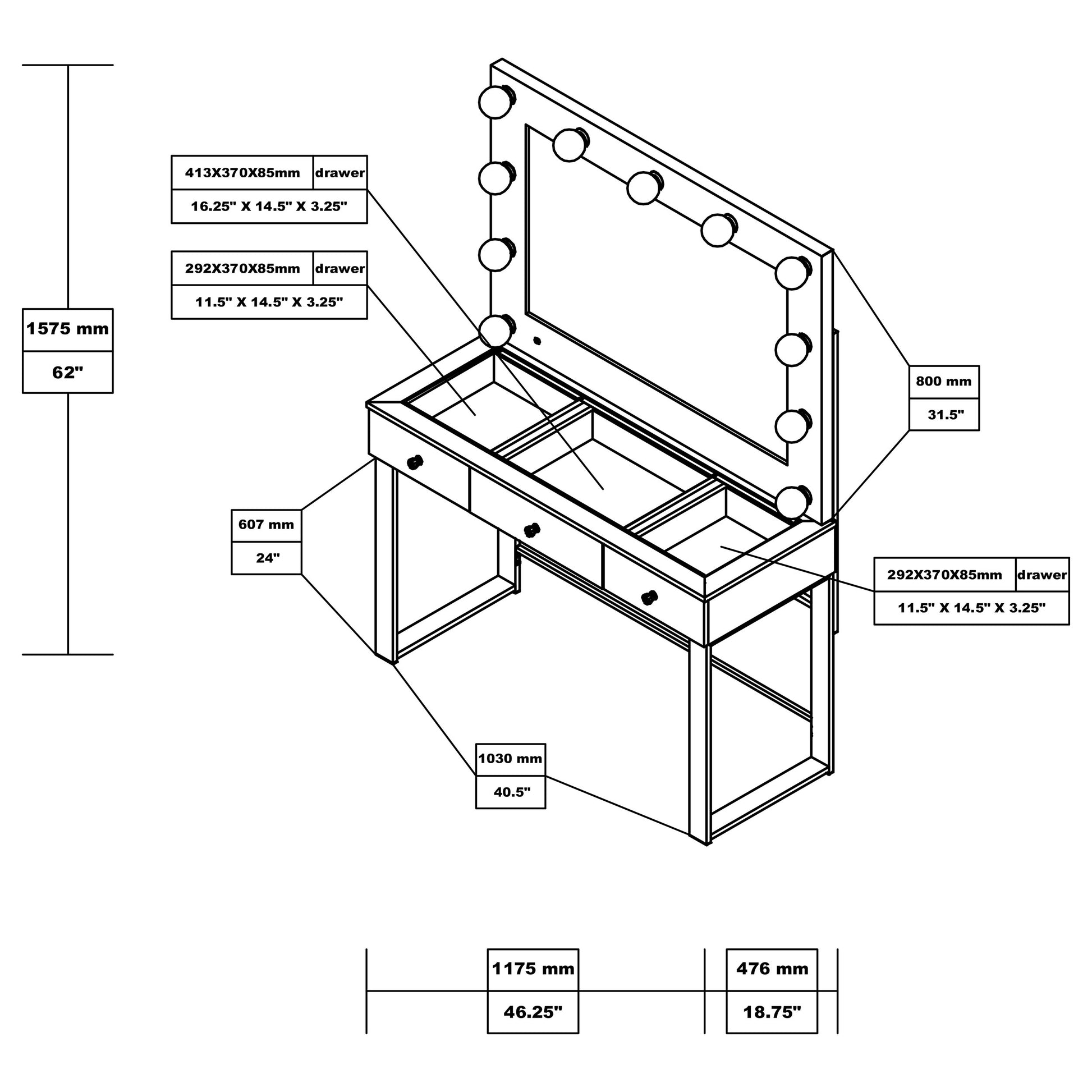 1575 mm
62"

413X370X85mm drawer
16.25" X 14.5" X 3.25"

292X370X85mm drawer
11.5" X 14.5" X 3.25"

800 mm
31.5"

607 mm
24"

292X370X85mm drawer
11.5" X 14.5" X 3.25"

1030 mm
40.5"

1175 mm
46.25"

476 mm
18.75"